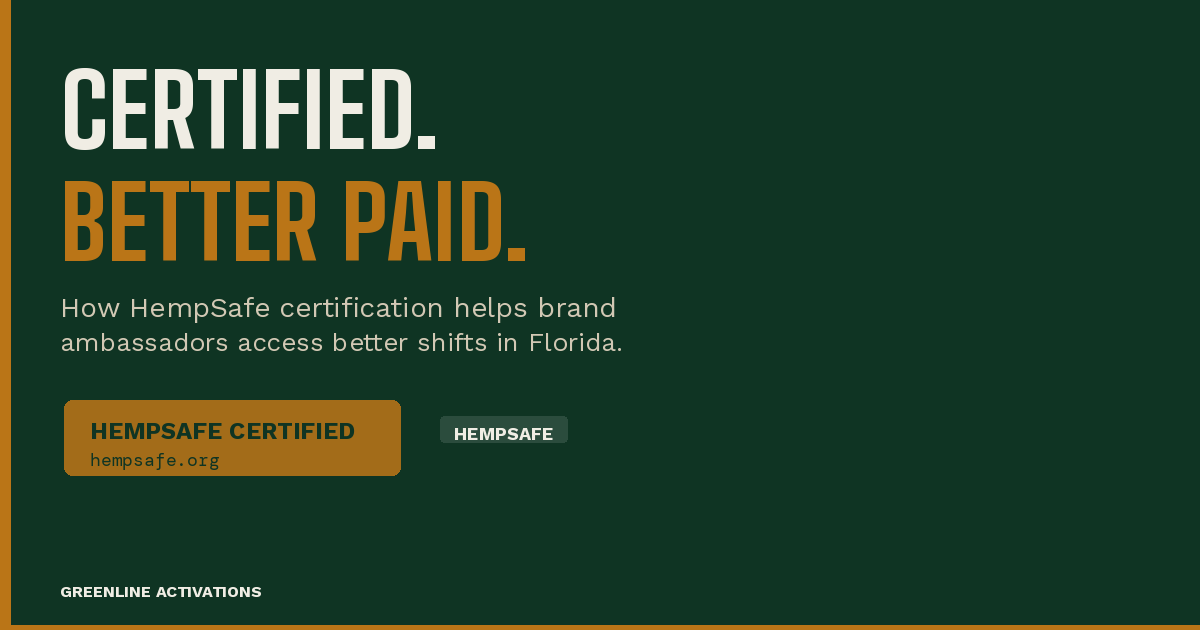 CERTIFIED.
BETTER PAID.

How HempSafe certification helps brand ambassadors access better shifts in Florida.

HEMPSAFE CERTIFIED
hempsafe.org

HEMPSAFE

GREENLINE ACTIVATIONS